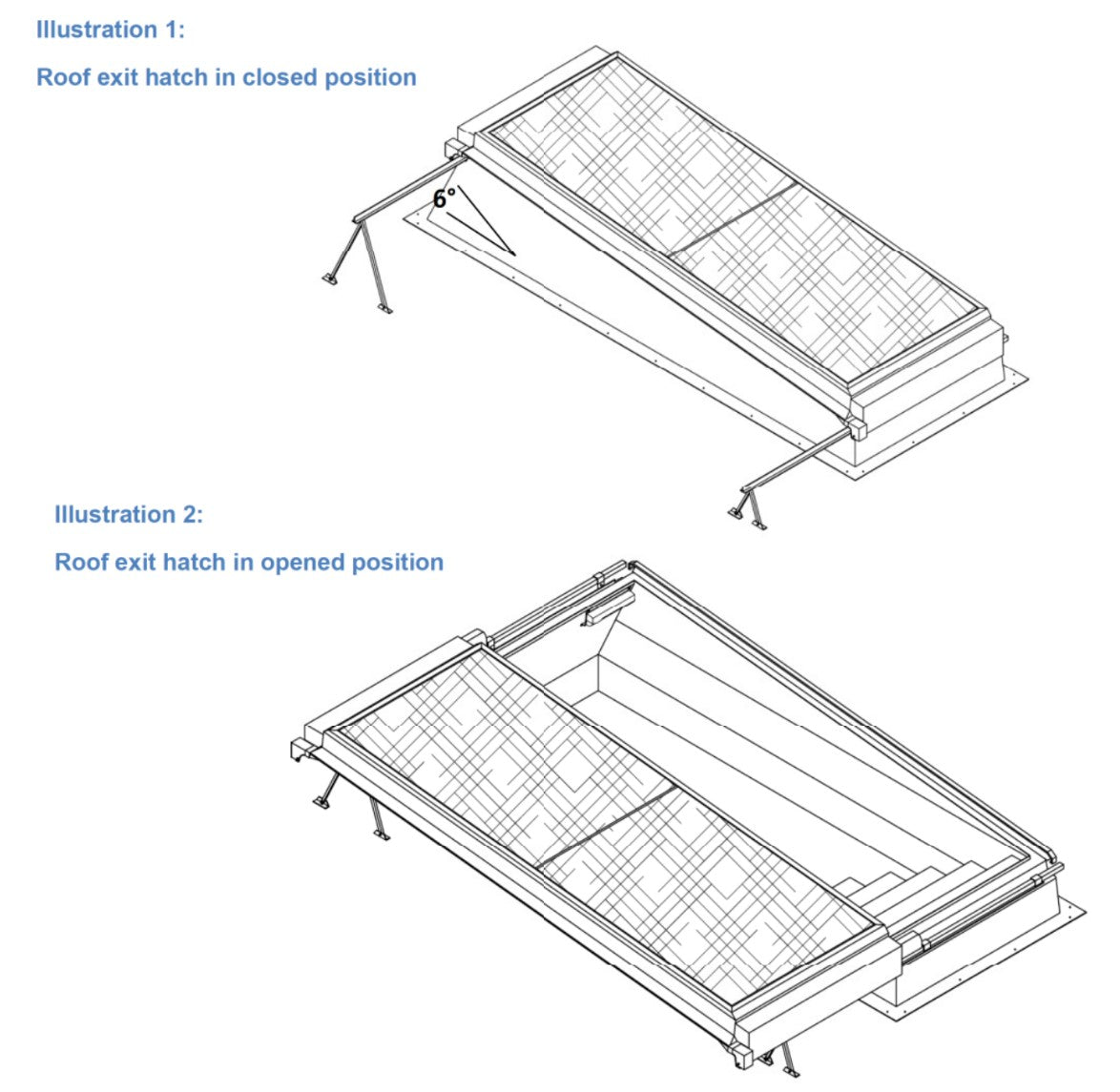 Illustration 1:

Roof exit hatch in closed position

6°

Illustration 2:

Roof exit hatch in opened position