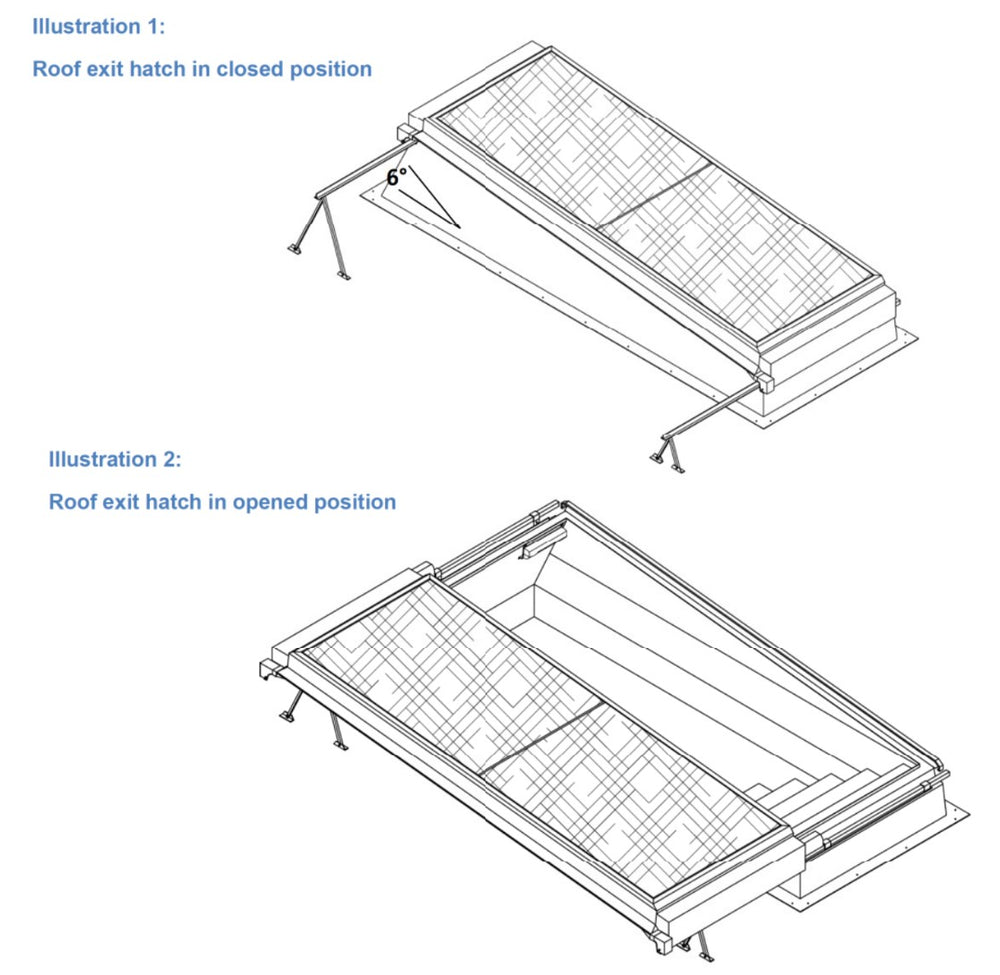 Illustration 1:

Roof exit hatch in closed position

6°

Illustration 2:

Roof exit hatch in opened position